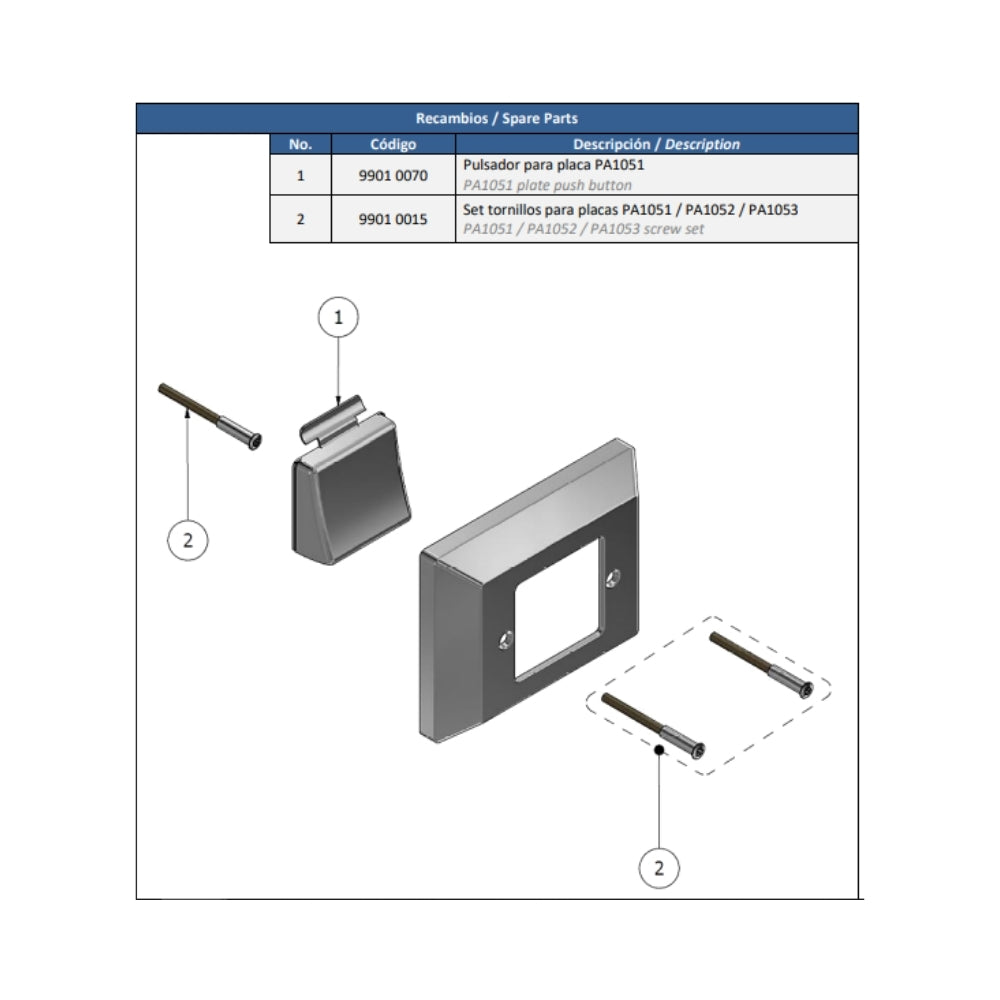 Recambios / Spare Parts

| No. | Código | Descripción / Description |
|---|---|---|
| 1 | 9901 0070 | Pulsador para placa PA1051 PA1051 plate push button |
| 2 | 9901 0015 | Set tornillos para placas PA1051 / PA1052 / PA1053 PA1051 / PA1052 / PA1053 screw set |

1

2

2