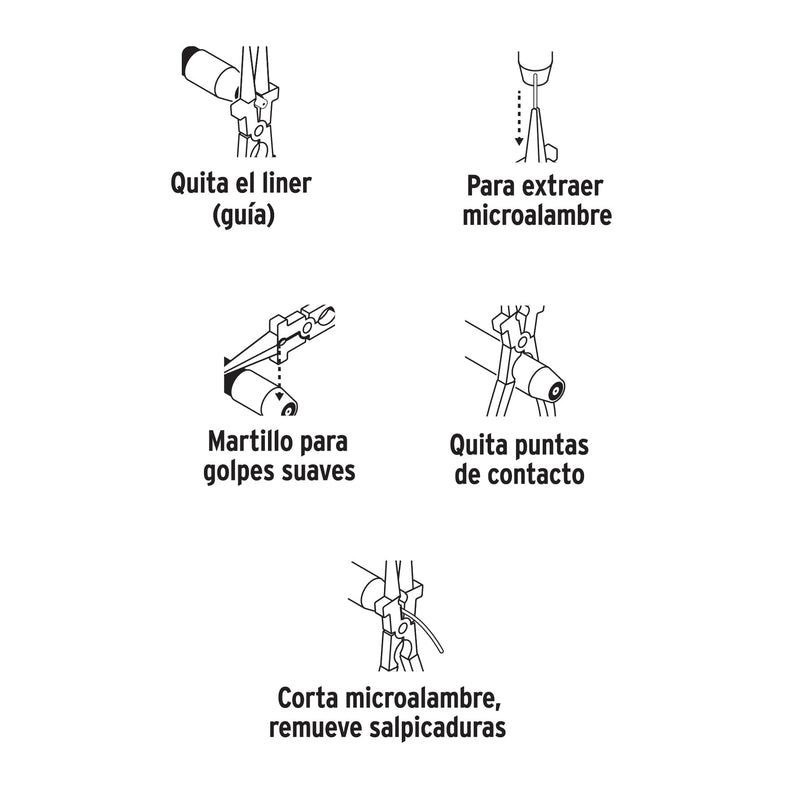 Quita el liner (guía)

Para extraer microalambre

Martillo para golpes suaves

Quita puntas de contacto

Corta microalambre, remueve salpicaduras